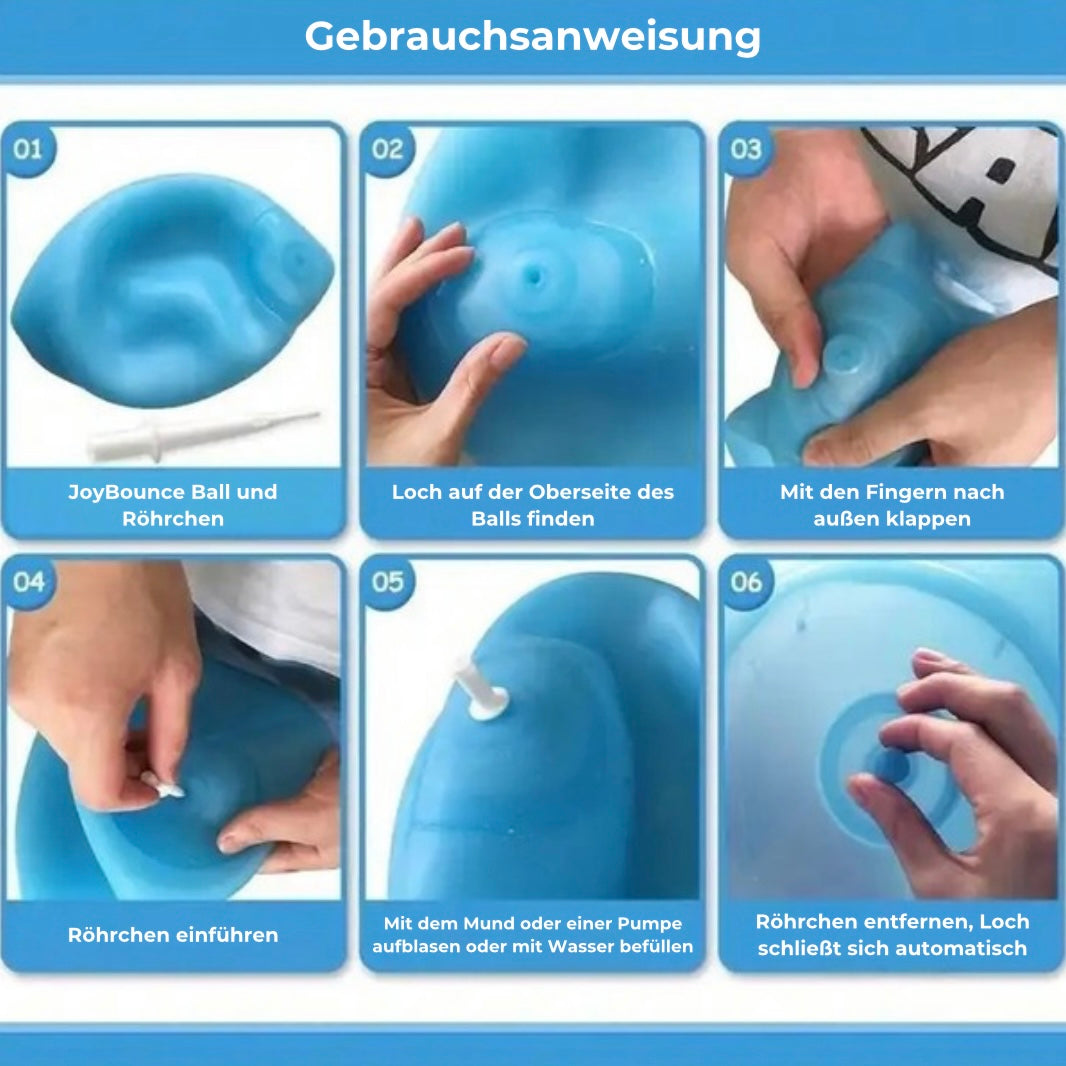 Gebrauchsanweisung

01

JoyBounce Ball und Röhrchen

02

Loch auf der Oberseite des Balls finden

03

Mit den Fingern nach außen klappen

04

Röhrchen einführen

05

Mit dem Mund oder einer Pumpe aufblasen oder mit Wasser befüllen

06

Röhrchen entfernen, Loch schließt sich automatisch