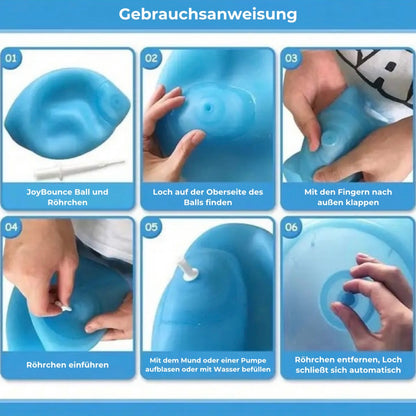 Gebrauchsanweisung

01
JoyBounce Ball und Röhrchen

02
Loch auf der Oberseite des Balls finden

03
Mit den Fingern nach außen klappen

04
Röhrchen einführen

05
Mit dem Mund oder einer Pumpe aufblasen oder mit Wasser befüllen

06
Röhrchen entfernen, Loch schließt sich automatisch